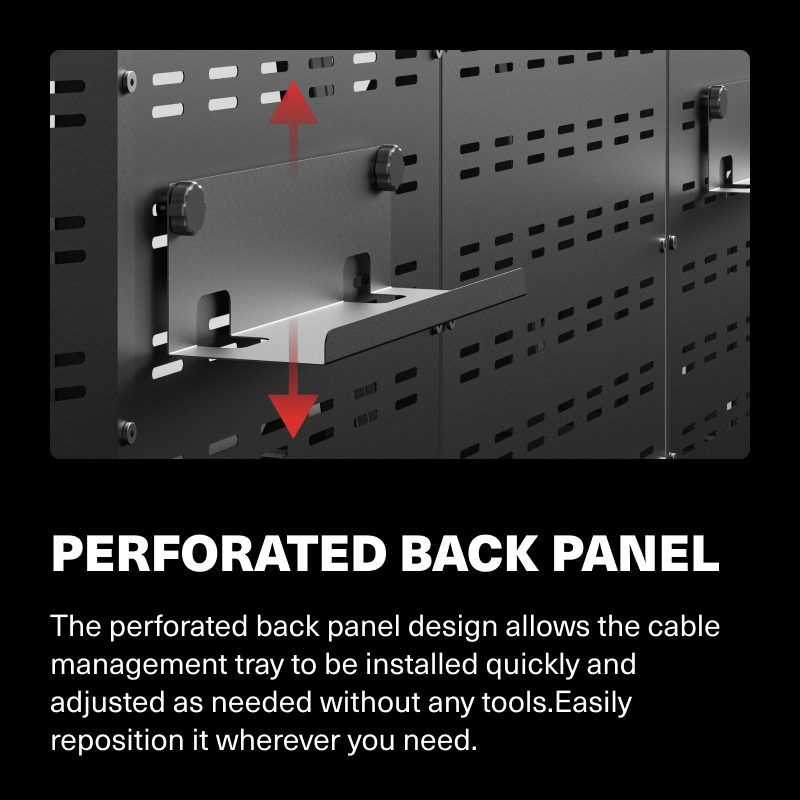 PERFORATED BACK PANEL

The perforated back panel design allows the cable management tray to be installed quickly and adjusted as needed without any tools.Easily reposition it wherever you need.